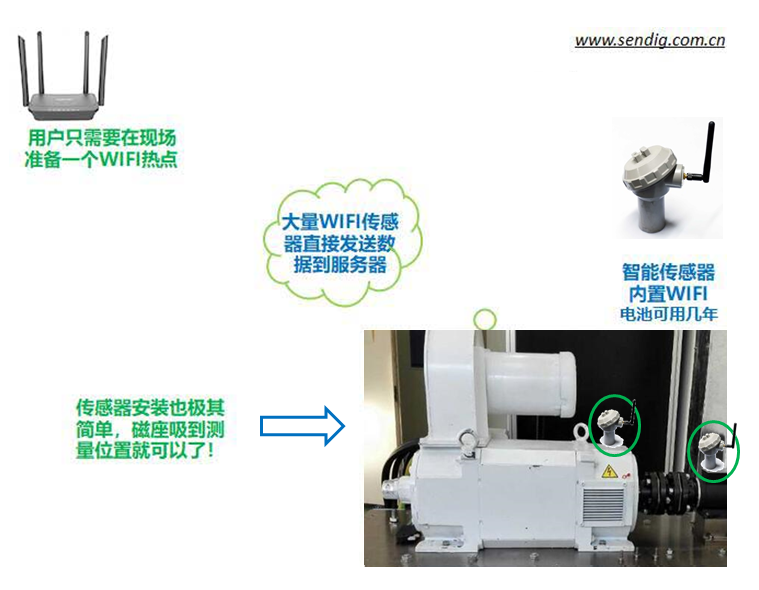 www.sendig.com.cn

用户只需要在现场准备一个WIFI热点

大量WIFI传感器直接发送数据到服务器

智能传感器
内置WIFI
电池可用几年

传感器安装也极其简单，磁座吸到测量位置就可以了！